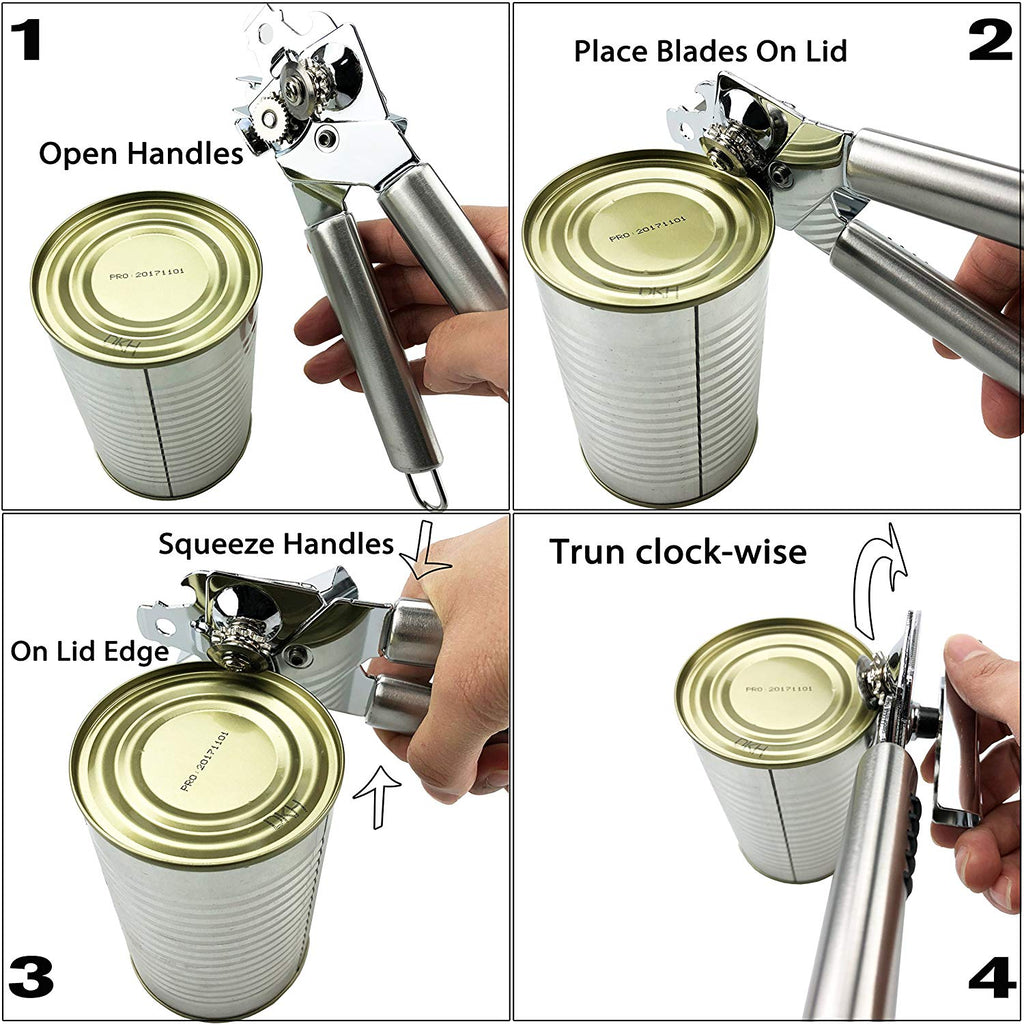 1

Open Handles

PRO:20171101

DKH

Place Blades On Lid

2

PRO:20171101

DKH

Squeeze Handles

On Lid Edge

PRO:20171101

DKH

3

Trun clock-wise

PRO:20171101

DKH

4